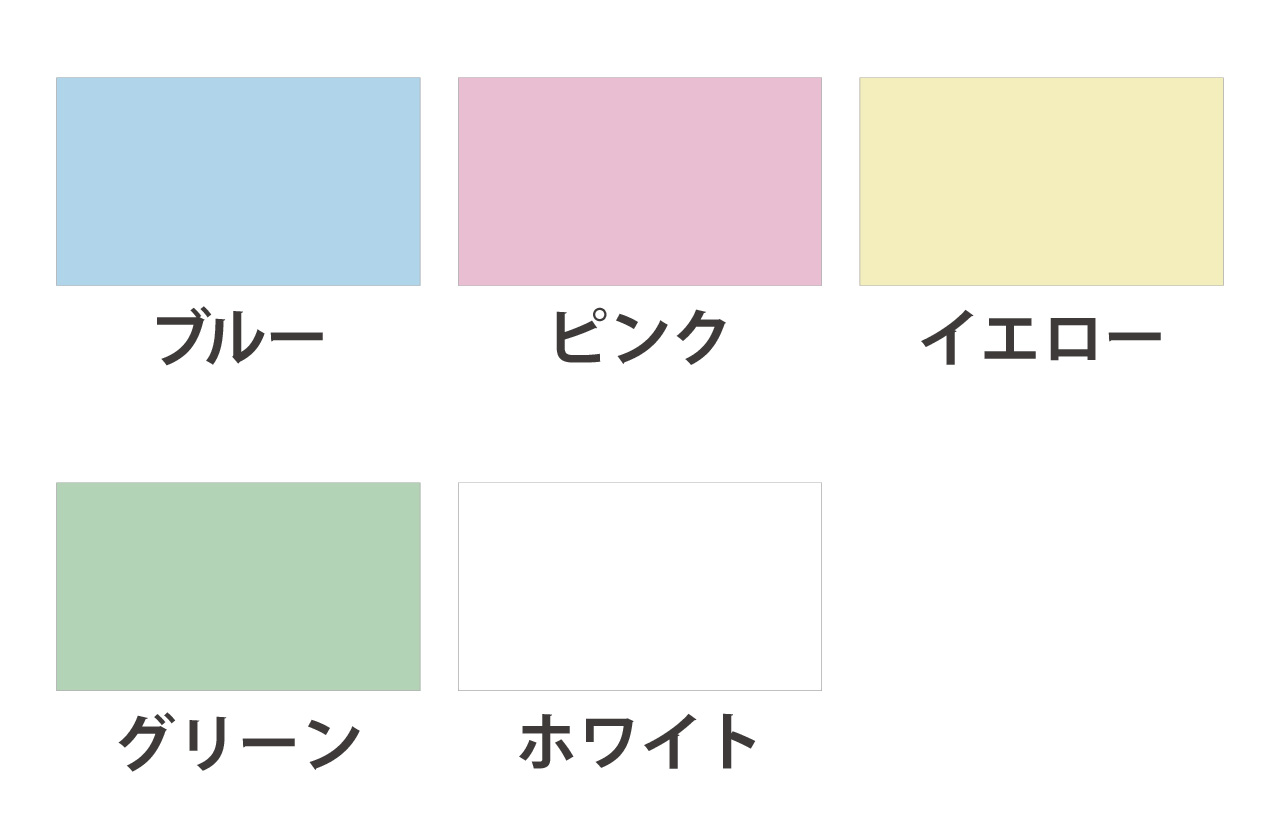 ブルー

ピンク

イエロー

グリーン

ホワイト